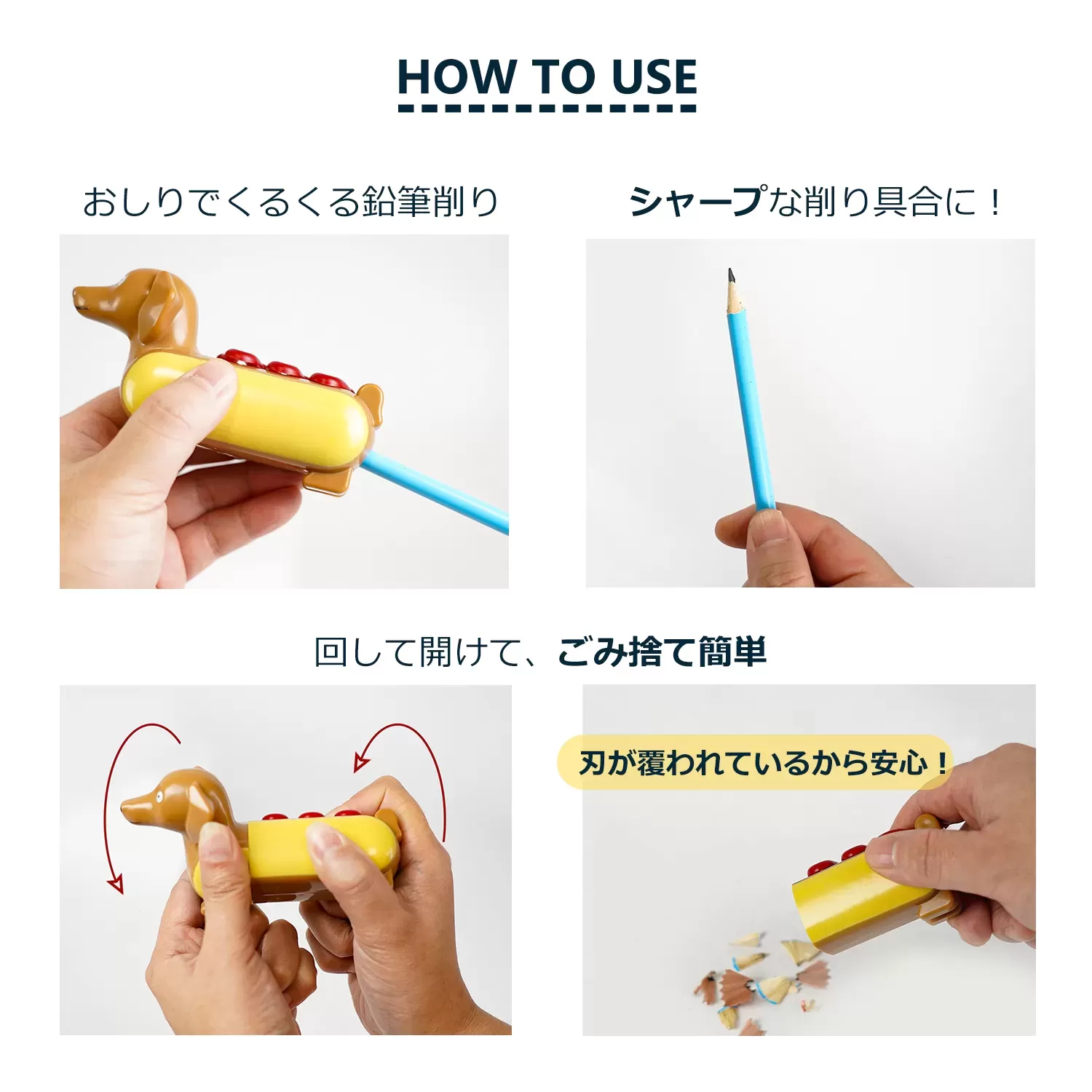 HOW TO USE

おしりでくるくる鉛筆削り

シャープな削り具合に！

回して開けて、ごみ捨て簡単

刃が覆われているから安心！